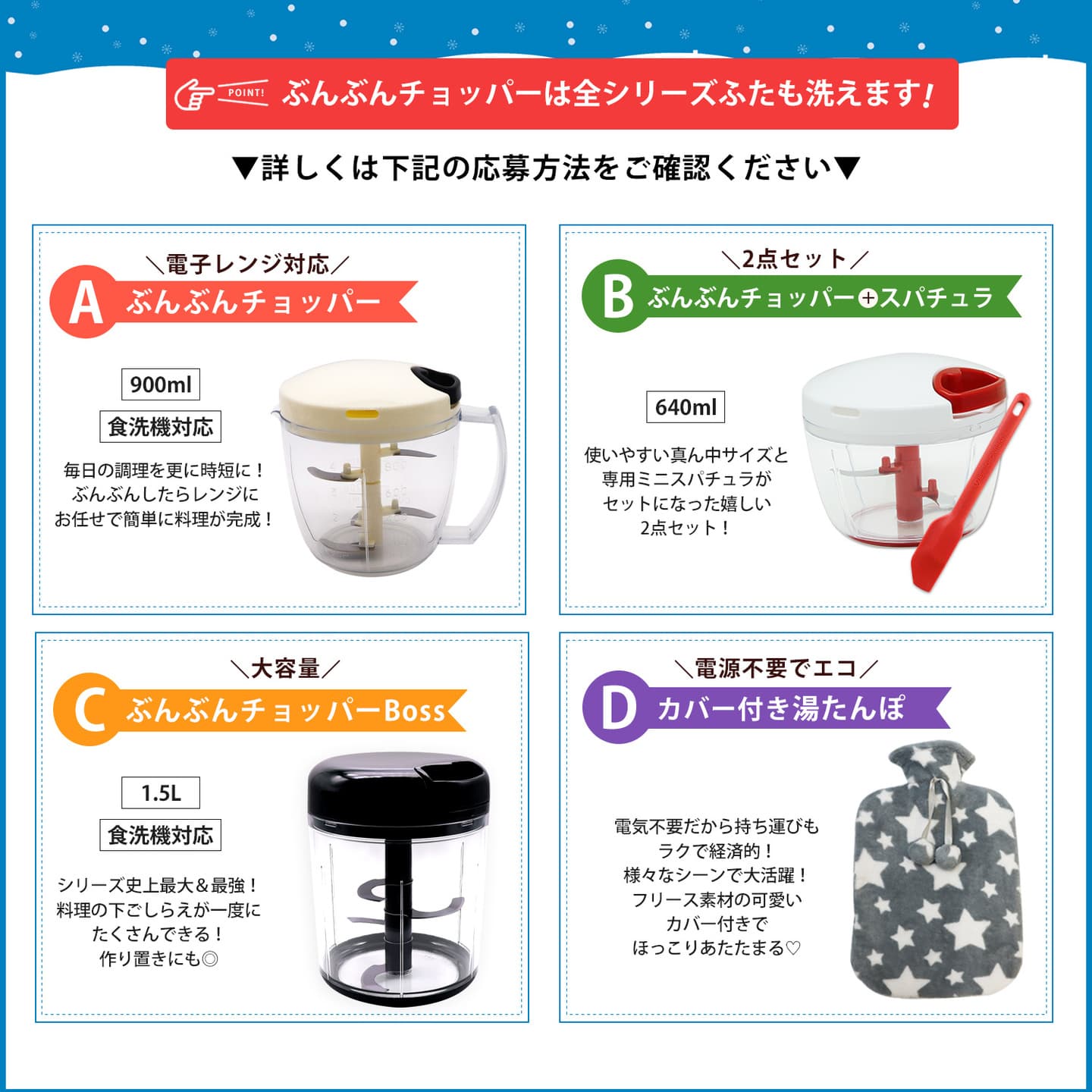 POINT! ぶんぶんチョッパーは全シリーズふたも洗えます！

▼詳しくは下記の応募方法をご確認ください▼

＼電子レンジ対応／
A ぶんぶんチョッパー

900ml
食洗機対応

毎日の調理を更に時短に！
ぶんぶんしたらレンジに
お任せで簡単に料理が完成！

＼2点セット／
B ぶんぶんチョッパー+スパチュラ

640ml

使いやすい真ん中サイズと
専用ミニスパチュラが
セットになった嬉しい
2点セット！

＼大容量／
C ぶんぶんチョッパーBoss

1.5L
食洗機対応

シリーズ史上最大＆最強！
料理の下ごしらえが一度に
たくさんできる！
作り置きにも◎

＼電源不要でエコ／
D カバー付き湯たんぽ

電気不要だから持ち運びも
ラクで経済的！
様々なシーンで大活躍！
フリース素材の可愛い
カバー付きで
ほっこりあたたまる♡